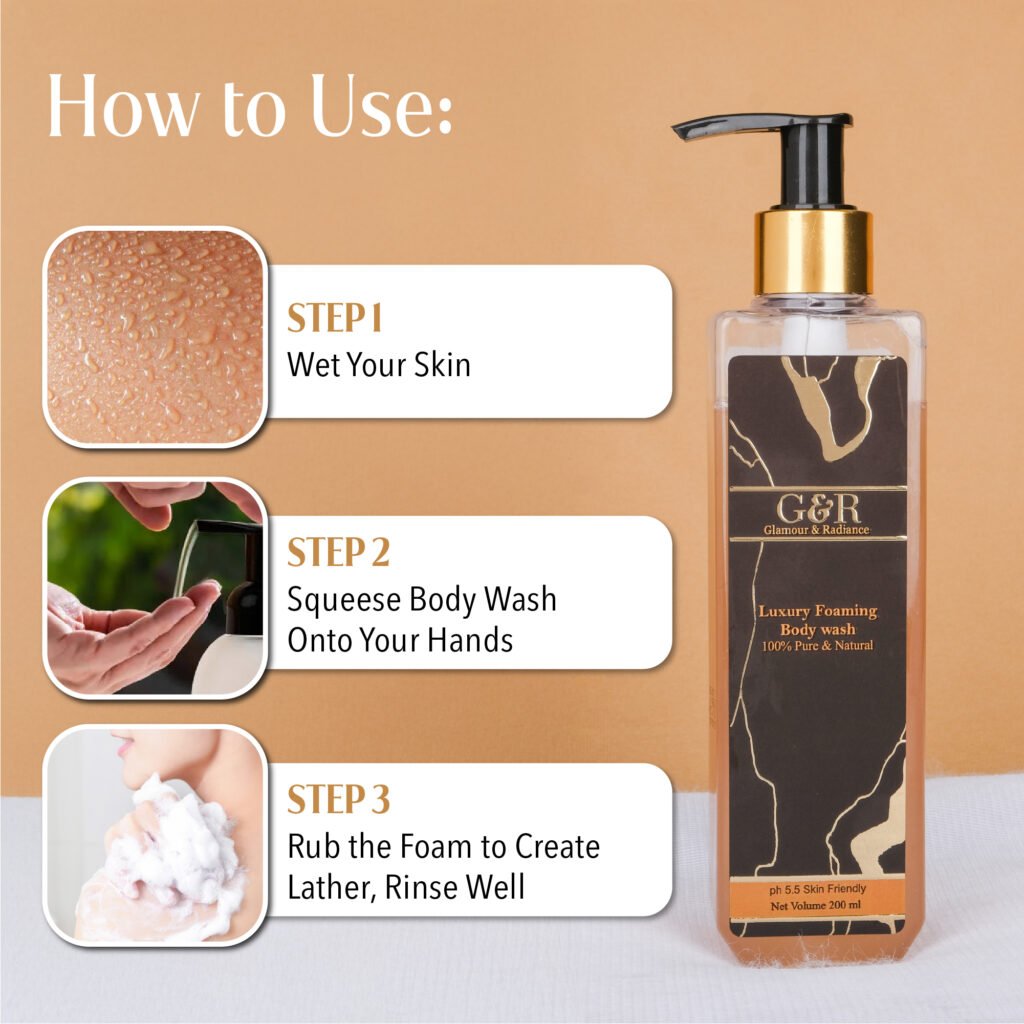 How to Use:

STEP 1
Wet Your Skin

STEP 2
Squeese Body Wash Onto Your Hands

STEP 3
Rub the Foam to Create Lather, Rinse Well

G&R
Glamour & Radiance

Luxury Foaming Body wash
100% Pure & Natural

ph 5.5 Skin Friendly
Net Volume 200 ml